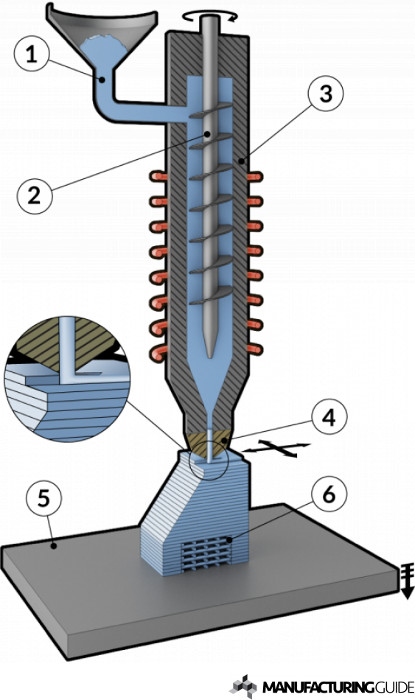 1
3
2
4
5
6
MANUFACTURINGGUIDE